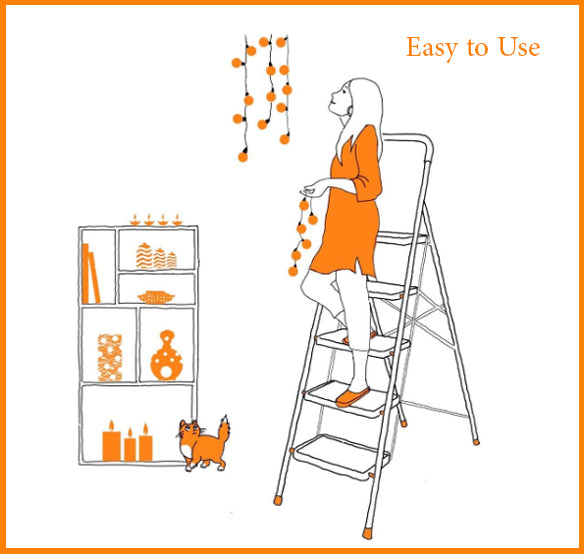 Easy to Use